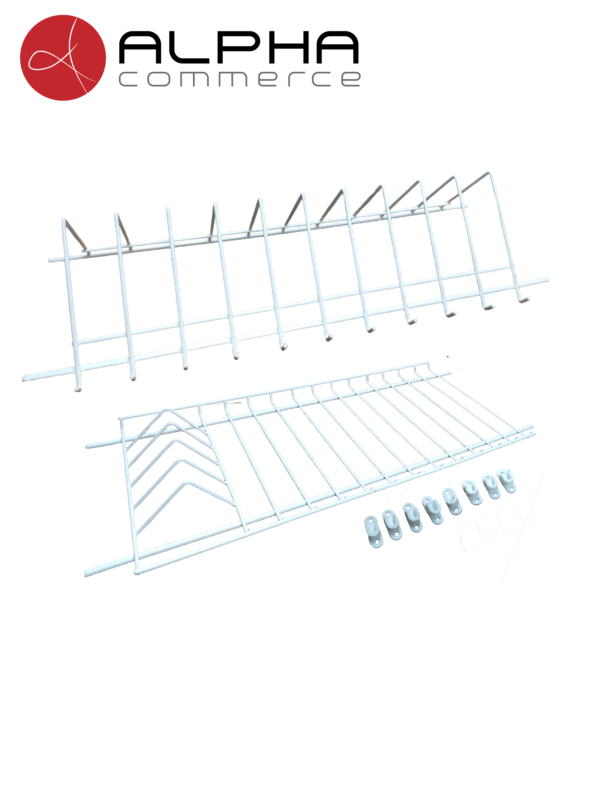 ALPHA
commerce