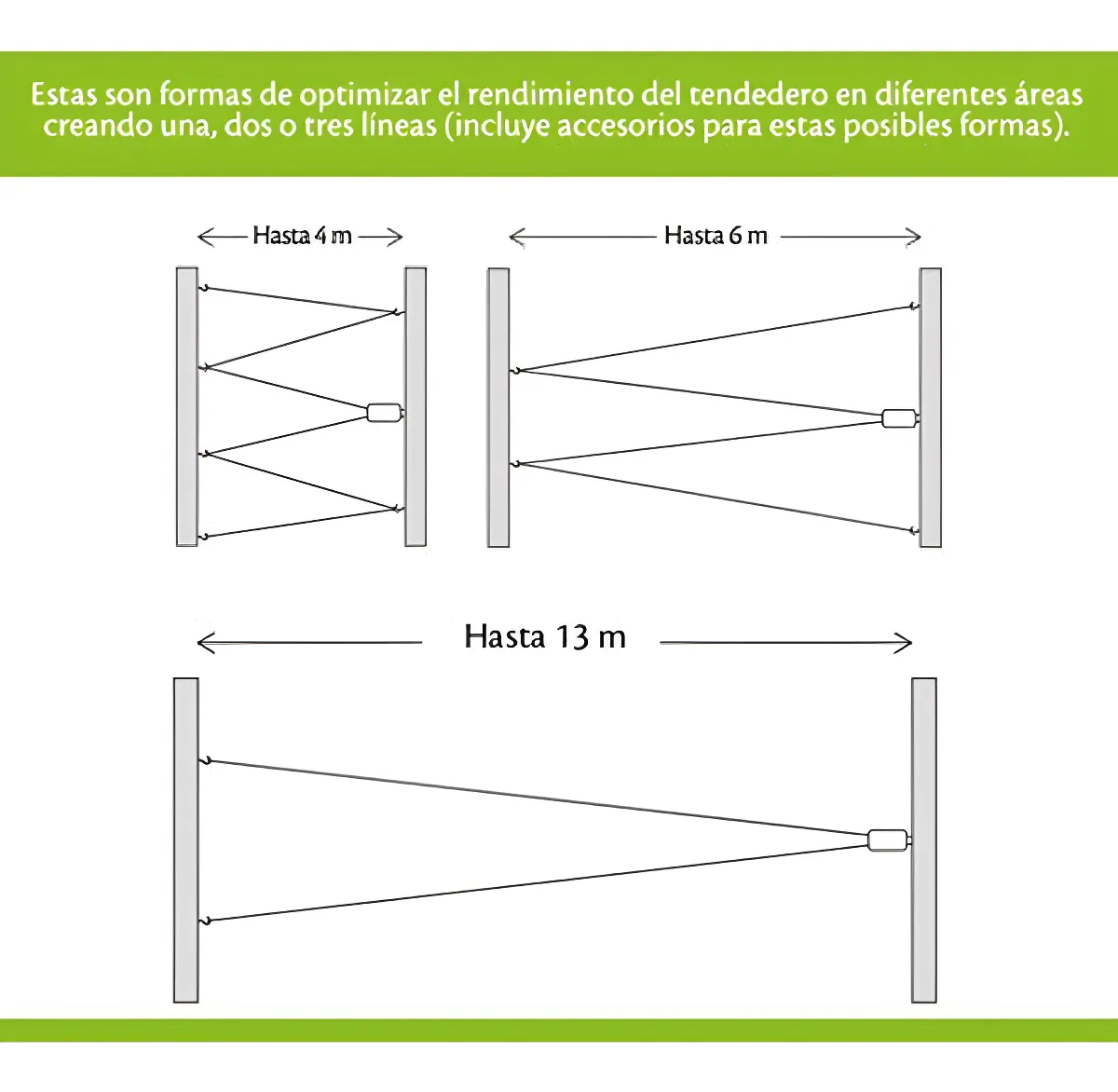 Estas son formas de optimizar el rendimiento del tendedero en diferentes áreas creando una, dos o tres líneas (incluye accesorios para estas posibles formas).

Hasta 4 m

Hasta 6 m

Hasta 13 m